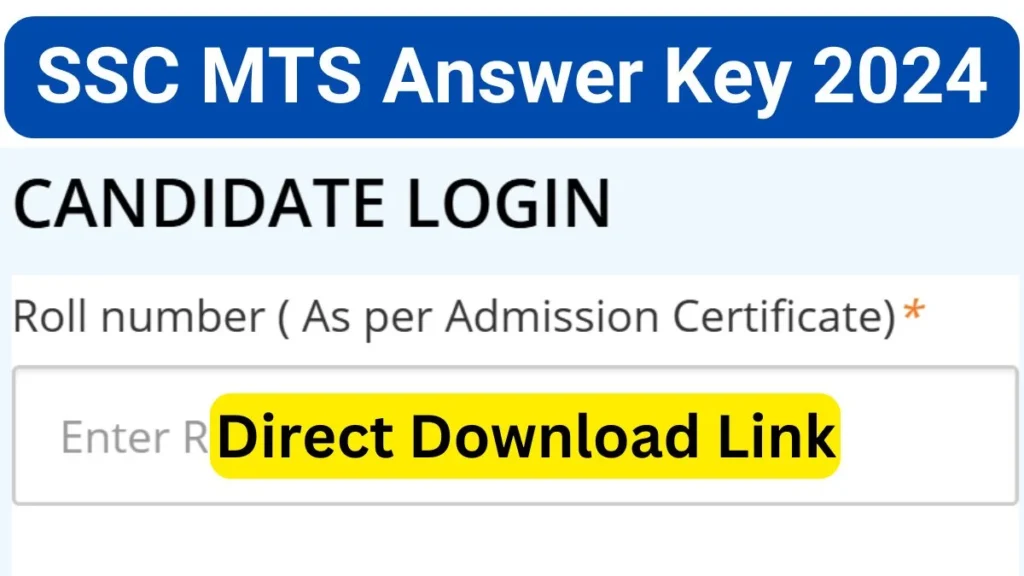 SSC MTS Answer Key 2024

CANDIDATE LOGIN

Roll number ( As per Admission Certificate)*

Enter R

Direct Download Link